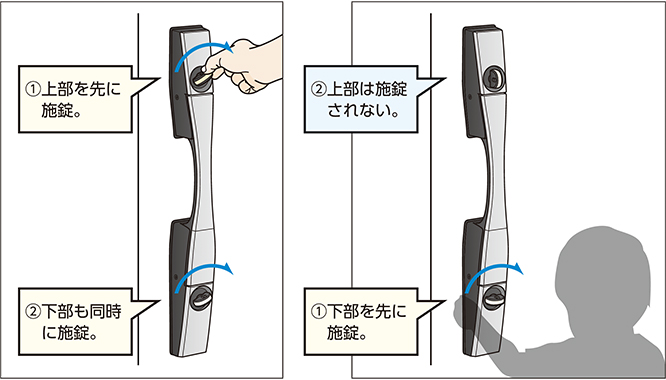 ①上部を先に施錠。

②下部も同時に施錠。

②上部は施錠されない。

①下部を先に施錠。