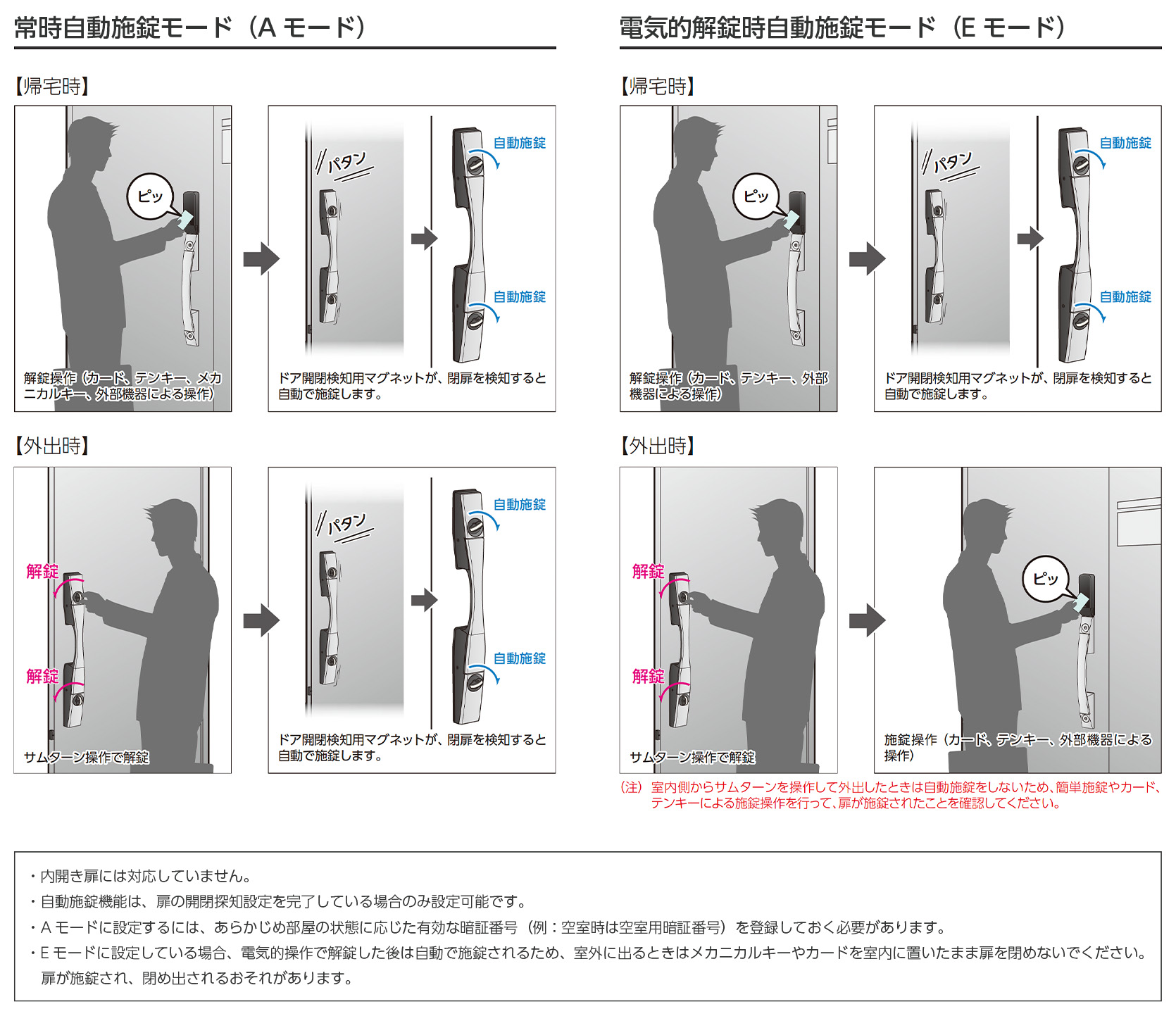 常時自動施錠モード（A モード）

【帰宅時】

ピッ

解錠操作（カード、テンキー、メカニカルキー、外部機器による操作）

パタン

自動施錠

自動施錠

ドア開閉検知用マグネットが、閉扉を検知すると自動で施錠します。

【外出時】

解錠

解錠

サムターン操作で解錠

パタン

自動施錠

自動施錠

ドア開閉検知用マグネットが、閉扉を検知すると自動で施錠します。

電気的解錠時自動施錠モード（E モード）

【帰宅時】

ピッ

解錠操作（カード、テンキー、外部機器による操作）

パタン

自動施錠

自動施錠

ドア開閉検知用マグネットが、閉扉を検知すると自動で施錠します。

【外出時】

解錠

解錠

サムターン操作で解錠

ピッ

施錠操作（カード、テンキー、外部機器による操作）

（注）室内側からサムターンを操作して外出したときは自動施錠をしないため、簡単施錠やカード、テンキーによる施錠操作を行って、扉が施錠されたことを確認してください。

・内開き扉には対応していません。
・自動施錠機能は、扉の開閉探知設定を完了している場合のみ設定可能です。
・A モードに設定するには、あらかじめ部屋の状態に応じた有効な暗証番号（例：空室時は空室用暗証番号）を登録しておく必要があります。
・E モードに設定している場合、電気的操作で解錠した後は自動で施錠されるため、室外に出るときはメカニカルキーやカードを室内に置いたまま扉を閉めないでください。扉が施錠され、閉め出されるおそれがあります。