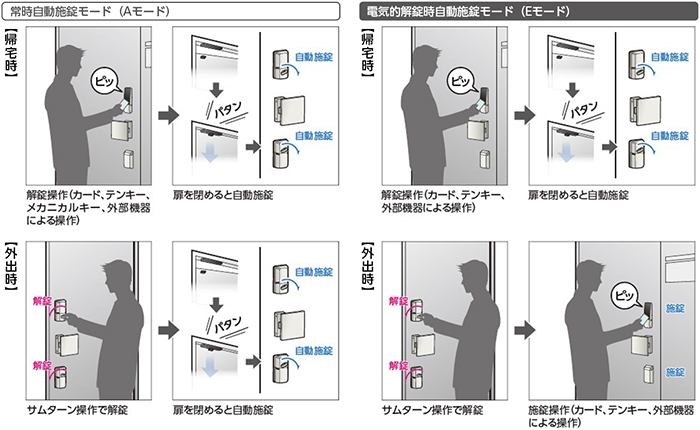 常時自動施錠モード（Aモード）

【帰宅時】

ピッ

解錠操作（カード、テンキー、メカニカルキー、外部機器による操作）

パタン

自動施錠

自動施錠

扉を閉めると自動施錠

【外出時】

解錠

解錠

サムターン操作で解錠

パタン

自動施錠

自動施錠

扉を閉めると自動施錠

電気的解錠時自動施錠モード（Eモード）

【帰宅時】

ピッ

解錠操作（カード、テンキー、外部機器による操作）

パタン

自動施錠

自動施錠

扉を閉めると自動施錠

【外出時】

解錠

解錠

サムターン操作で解錠

ピッ

施錠

施錠

施錠操作（カード、テンキー、外部機器による操作）