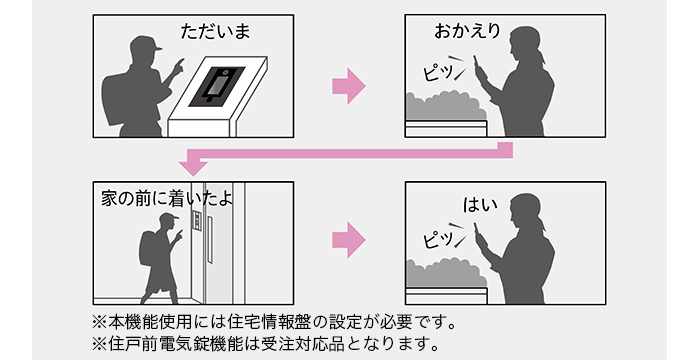 ただいま

おかえり

ピッ

家の前に着いたよ

はい

ピッ

※本機能使用には住宅情報盤の設定が必要です。
※住戸前電気錠機能は受注対応品となります。