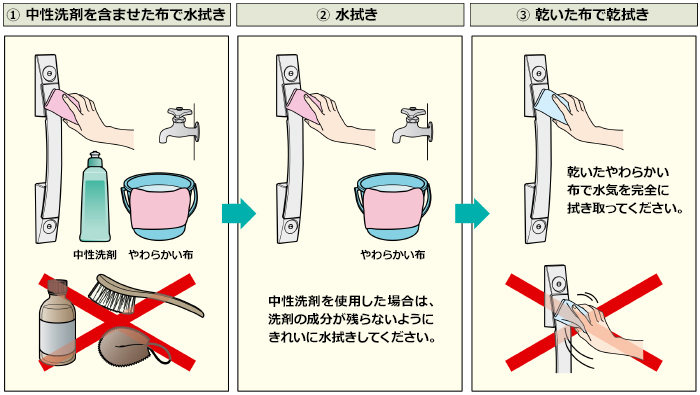 ① 中性洗剤を含ませた布で水拭き

中性洗剤

やわらかい布

② 水拭き

やわらかい布

中性洗剤を使用した場合は、洗剤の成分が残らないようにきれいに水拭きしてください。

③ 乾いた布で乾拭き

乾いたやわらかい布で水気を完全に拭き取ってください。