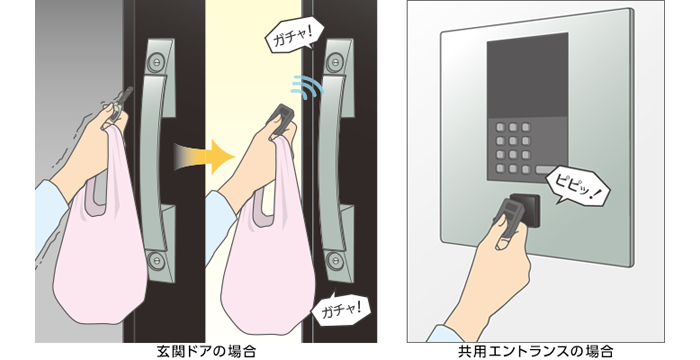 ガチャ!

ガチャ!

玄関ドアの場合

ピピッ!

共用エントランスの場合